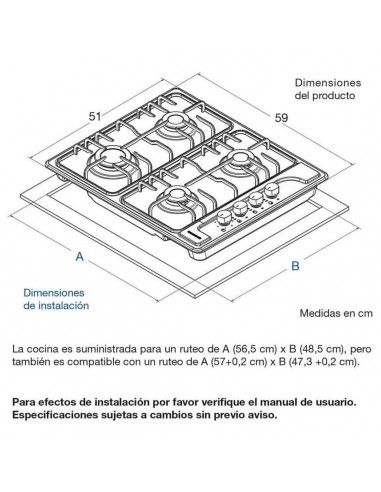 Dimensiones del producto

51

59

A

B

Dimensiones de instalación

Medidas en cm

La cocina es suministrada para un ruteo de A (56,5 cm) x B (48,5 cm), pero también es compatible con un ruteo de A (57+0,2 cm) x B (47,3 +0,2 cm).

Para efectos de instalación por favor verifique el manual de usuario. Especificaciones sujetas a cambios sin previo aviso.