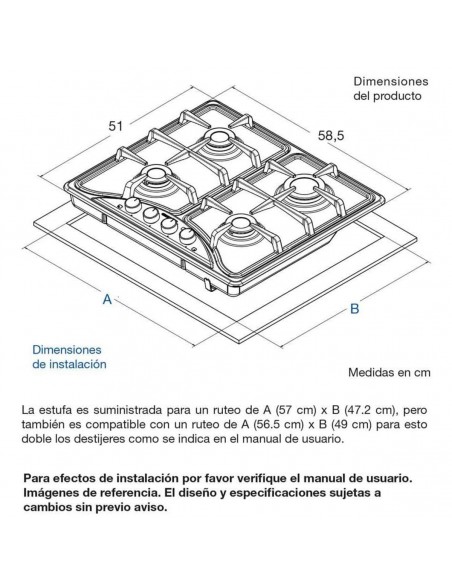 Dimensiones del producto

51

58,5

A

B

Dimensiones de instalación

Medidas en cm

La estufa es suministrada para un ruteo de A (57 cm) x B (47.2 cm), pero también es compatible con un ruteo de A (56.5 cm) x B (49 cm) para esto doble los destijeres como se indica en el manual de usuario.

Para efectos de instalación por favor verifique el manual de usuario. Imágenes de referencia. El diseño y especificaciones sujetas a cambios sin previo aviso.