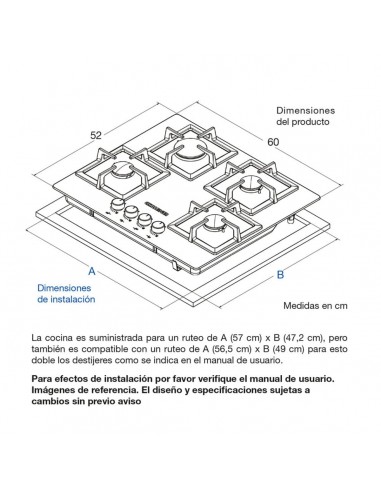 Dimensiones del producto

52

60

A

B

Dimensiones de instalación

Medidas en cm

La cocina es suministrada para un ruteo de A (57 cm) x B (47,2 cm), pero también es compatible con un ruteo de A (56,5 cm) x B (49 cm) para esto doble los destijeres como se indica en el manual de usuario.

Para efectos de instalación por favor verifique el manual de usuario. Imágenes de referencia. El diseño y especificaciones sujetas a cambios sin previo aviso